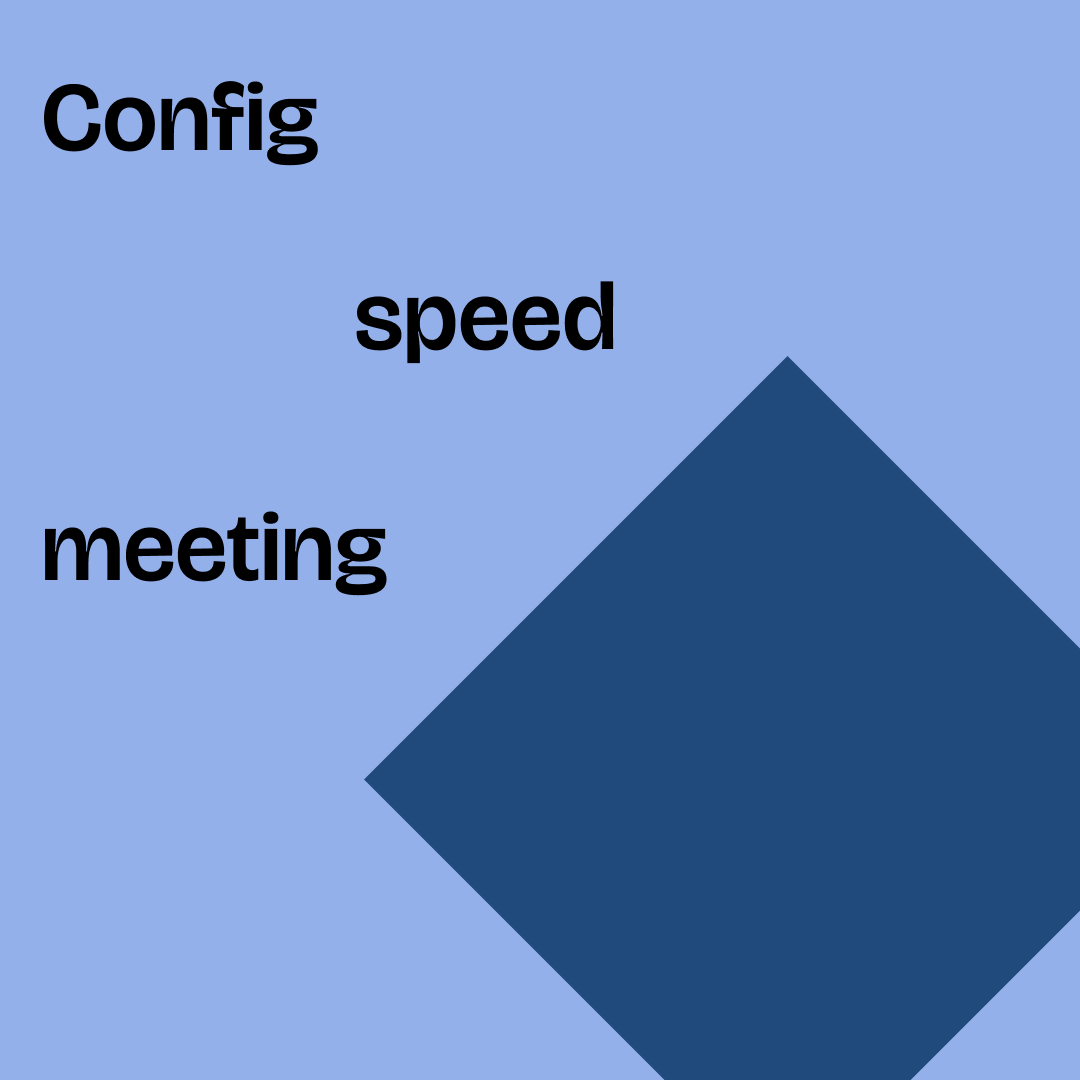 Config

speed

meeting