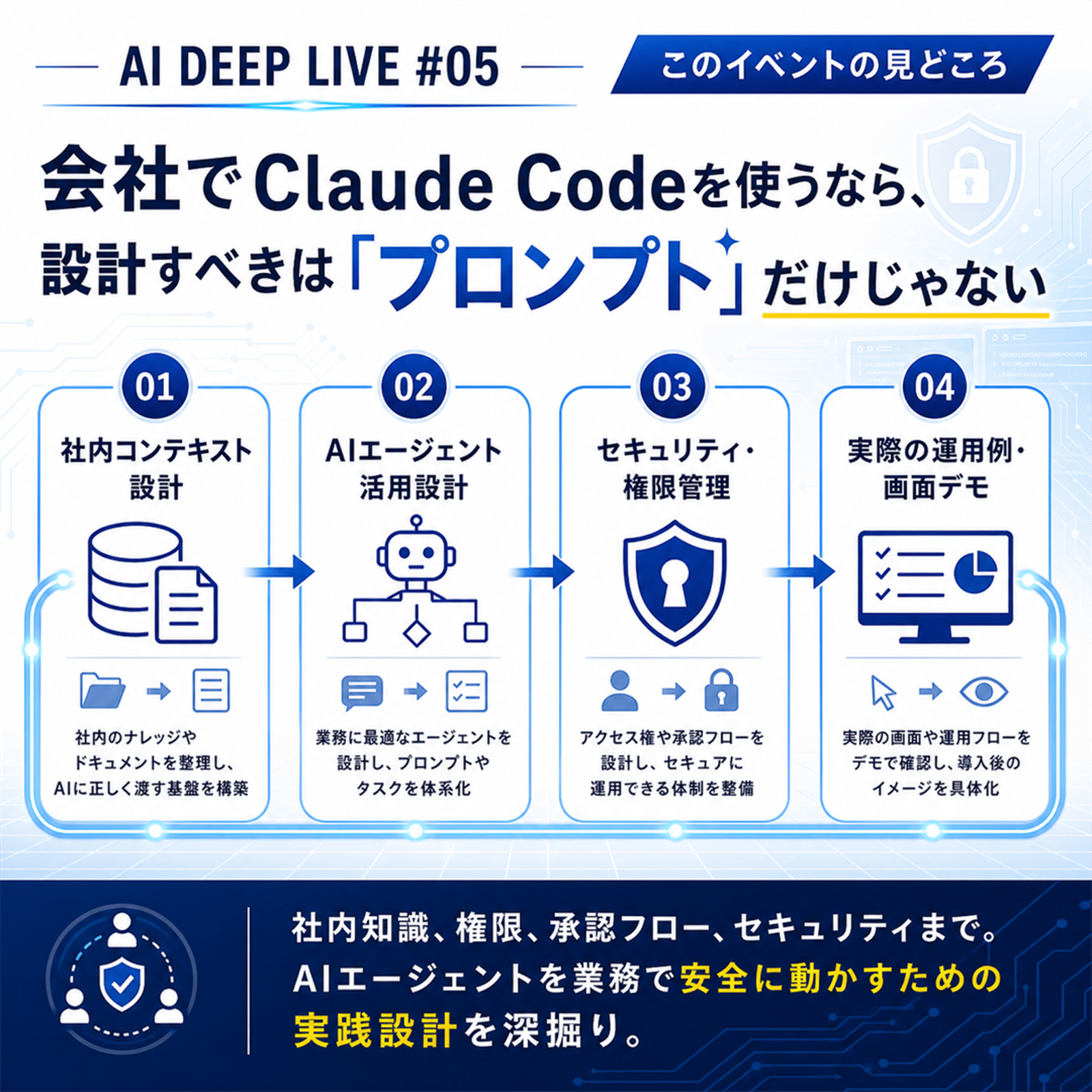 AI DEEP LIVE #05

このイベントの見どころ

会社でClaude Codeを使うなら、設計すべきは「プロンプト」だけじゃない

01
社内コンテキスト設計
社内のナレッジやドキュメントを整理し、AIに正しく渡す基盤を構築

02
AIエージェント活用設計
業務に最適なエージェントを設計し、プロンプトやタスクを体系化

03
セキュリティ・権限管理
アクセス権や承認フローを設計し、セキュアに運用できる体制を整備

04
実際の運用例・画面デモ
実際の画面や運用フローをデモで確認し、導入後のイメージを具体化

社内知識、権限、承認フロー、セキュリティまで。AIエージェントを業務で安全に動かすための実践設計を深掘り。