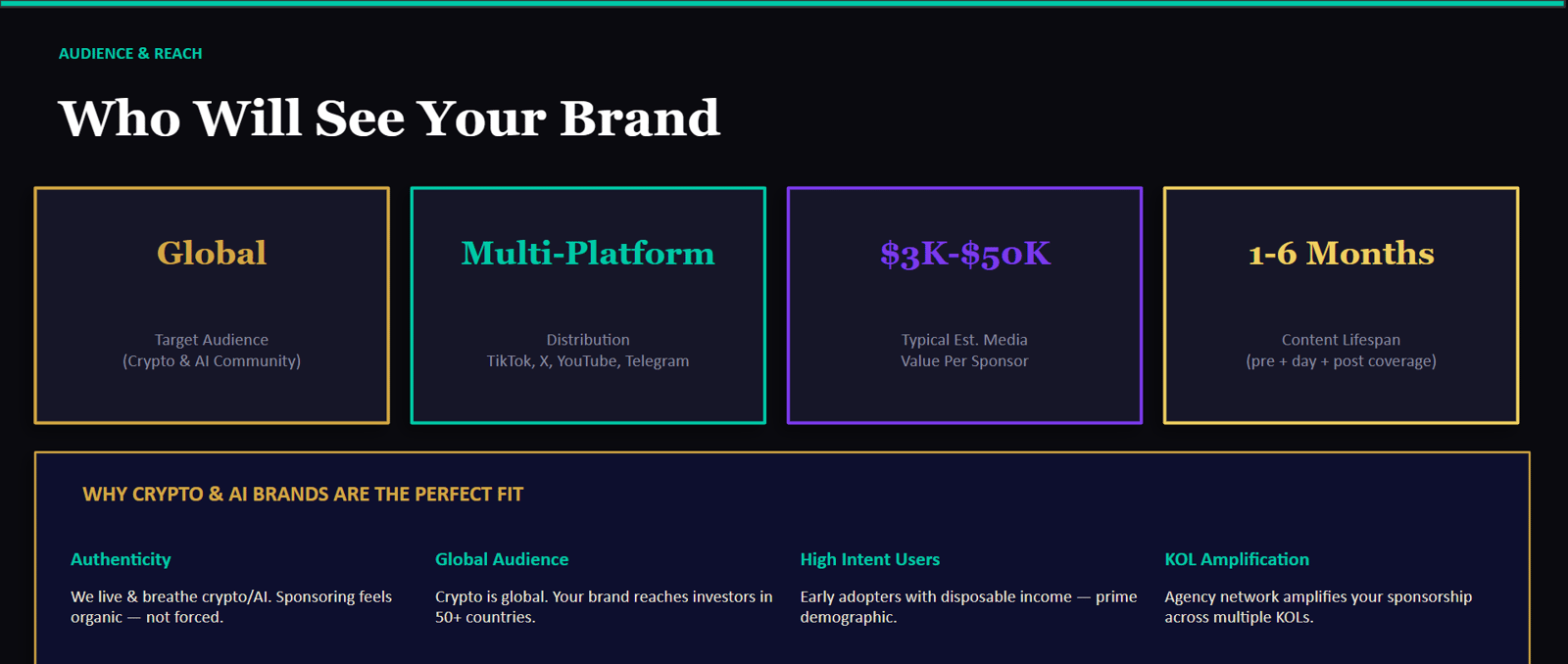 AUDIENCE & REACH

Who Will See Your Brand

Global

Target Audience
(Crypto & AI Community)

Multi-Platform

Distribution
TikTok, X, YouTube, Telegram

$3K-$50K

Typical Est. Media
Value Per Sponsor

1-6 Months

Content Lifespan
(pre + day + post coverage)

WHY CRYPTO & AI BRANDS ARE THE PERFECT FIT

Authenticity

We live & breathe crypto/AI. Sponsoring feels organic — not forced.

Global Audience

Crypto is global. Your brand reaches investors in 50+ countries.

High Intent Users

Early adopters with disposable income — prime demographic.

KOL Amplification

Agency network amplifies your sponsorship across multiple KOLs.