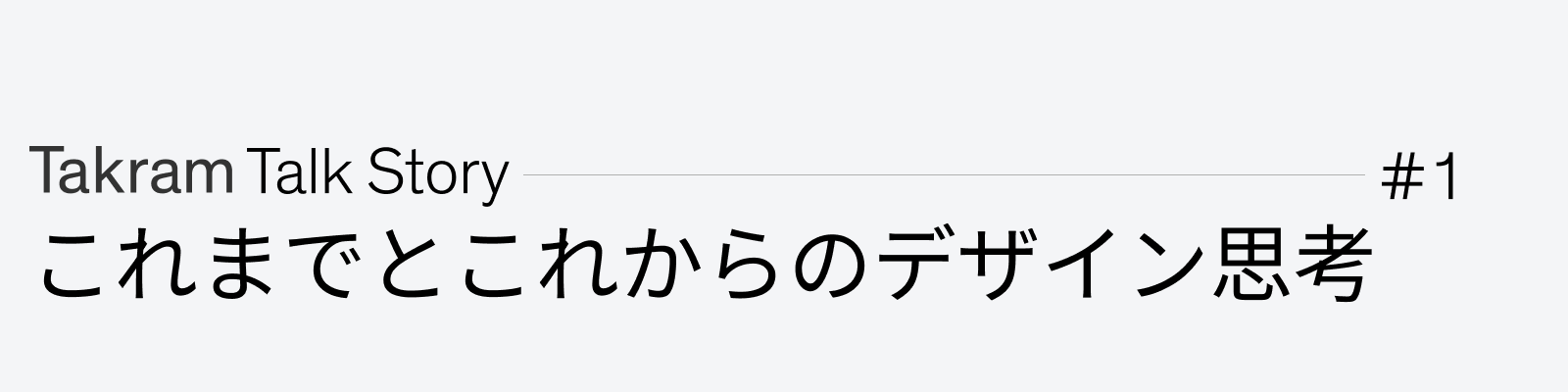 Takram Talk Story #1
これまでとこれからのデザイン思考