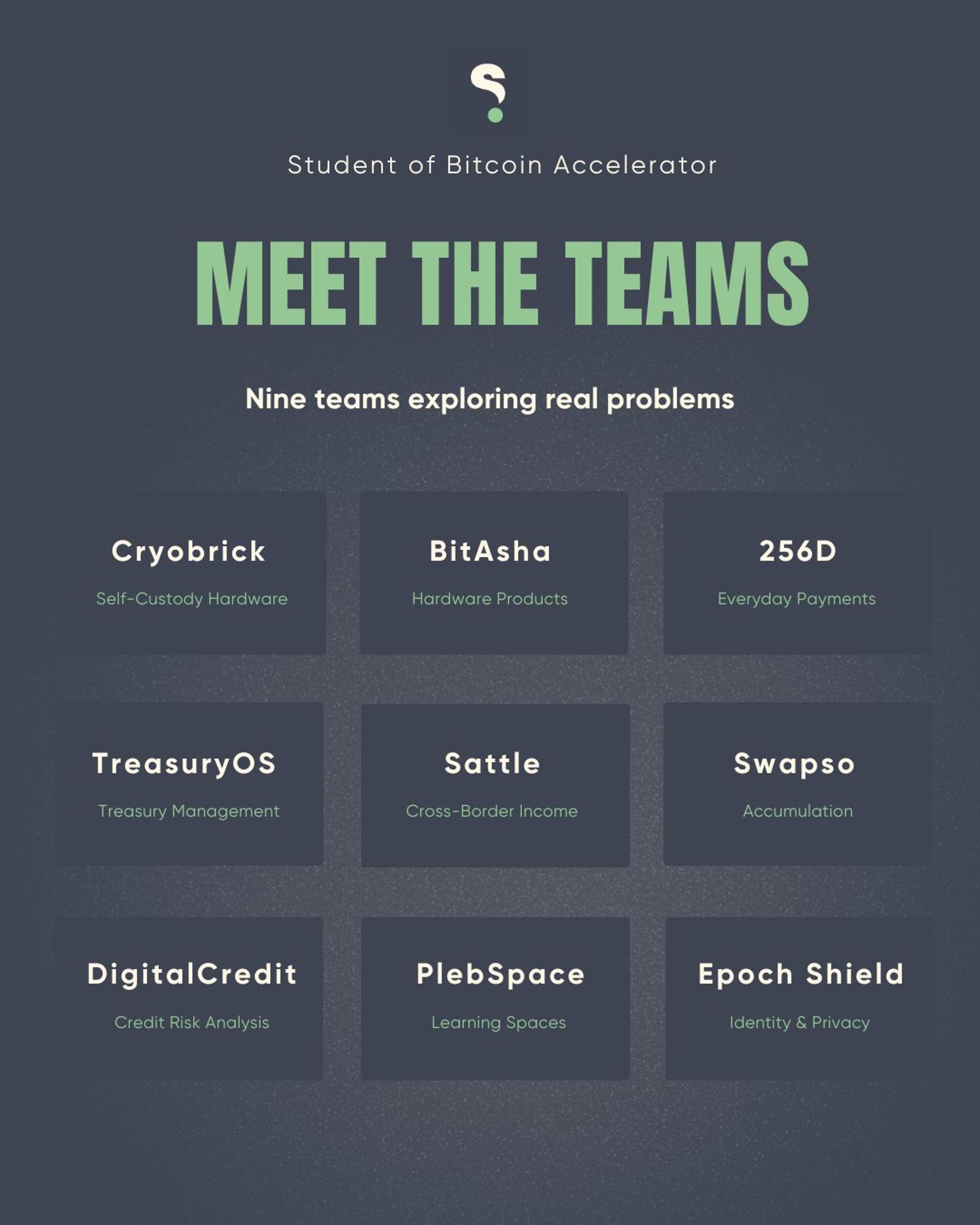 Student of Bitcoin Accelerator

MEET THE TEAMS

Nine teams exploring real problems

Cryobrick

Self-Custody Hardware

BitAsha

Hardware Products

256D

Everyday Payments

TreasuryOS

Treasury Management

Sattle

Cross-Border Income

Swapso

Accumulation

DigitalCredit

Credit Risk Analysis

PlebSpace

Learning Spaces

Epoch Shield

Identity & Privacy