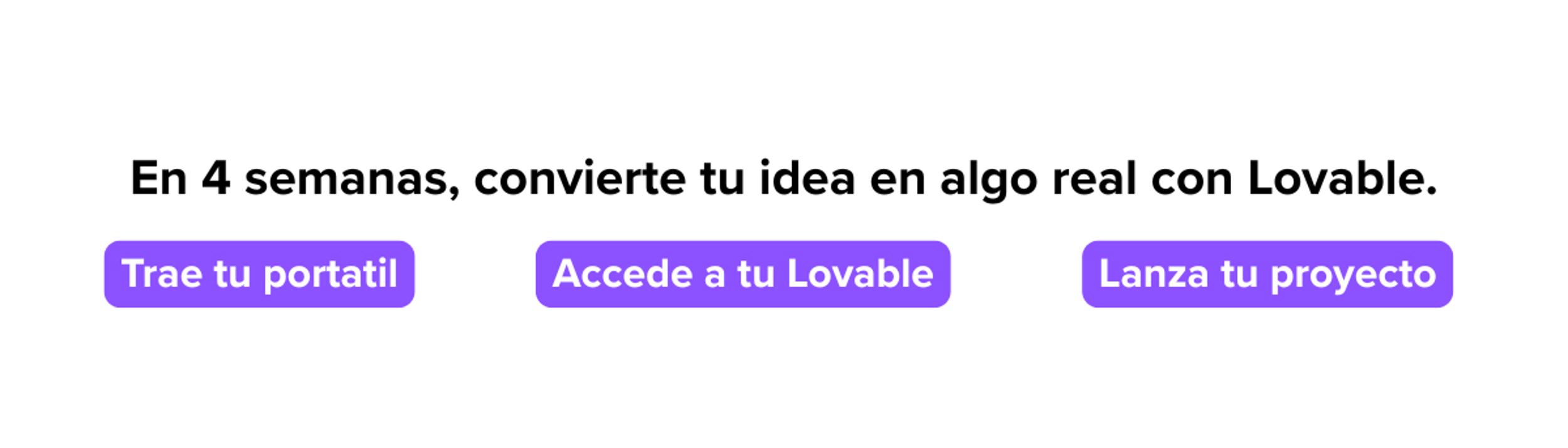 En 4 semanas, convierte tu idea en algo real con Lovable.

Trae tu portatil

Accede a tu Lovable

Lanza tu proyecto